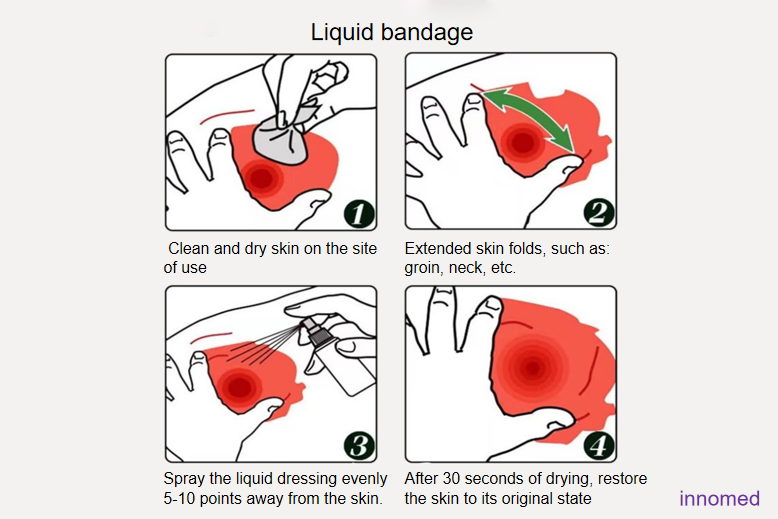 Liquid bandage

1

Clean and dry skin on the site of use

2

Extended skin folds, such as: groin, neck, etc.

3

Spray the liquid dressing evenly 5-10 points away from the skin.

4

After 30 seconds of drying, restore the skin to its original state

innomed